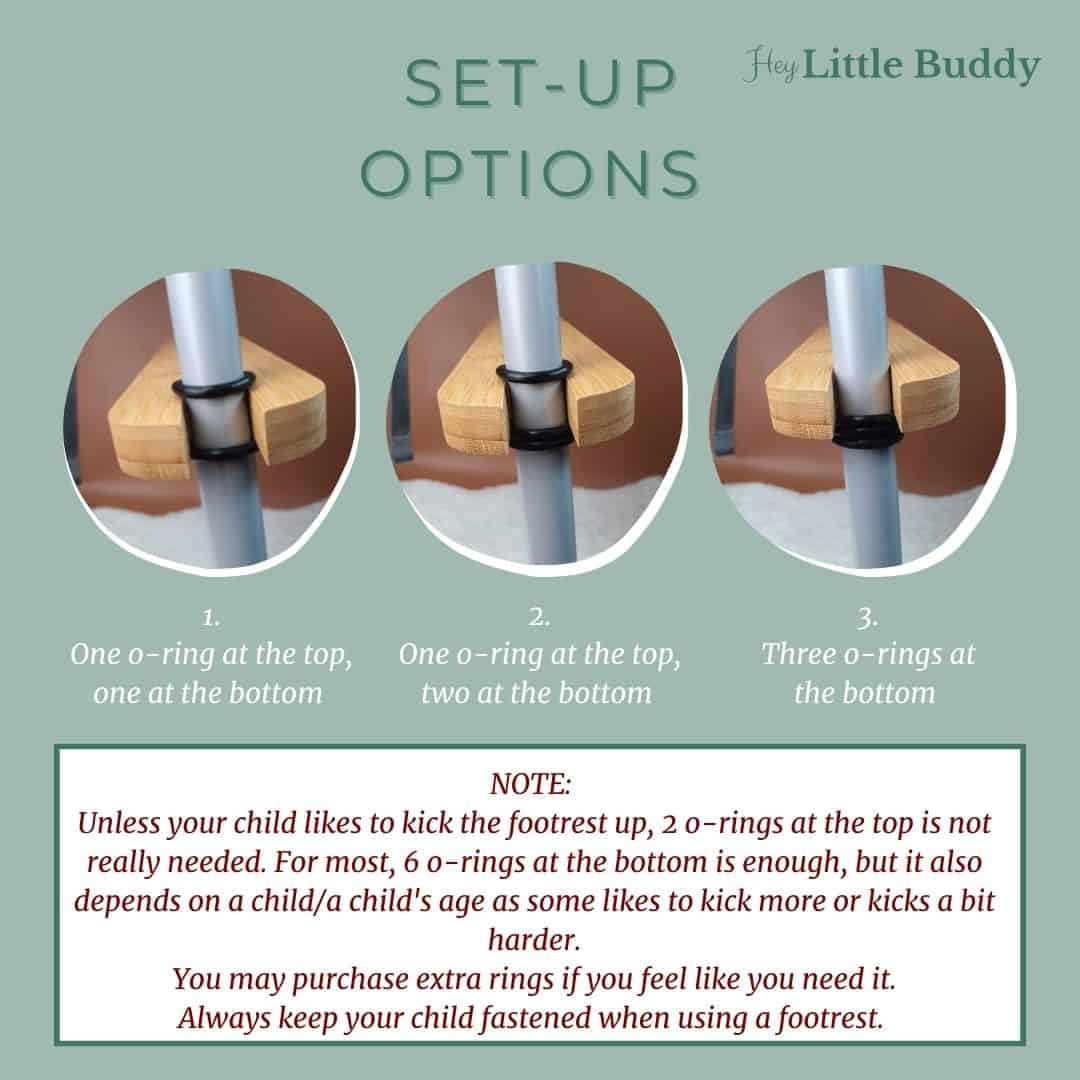 SET-UP OPTIONS

Hey Little Buddy

1.
One o-ring at the top, one at the bottom

2.
One o-ring at the top, two at the bottom

3.
Three o-rings at the bottom

NOTE:
Unless your child likes to kick the footrest up, 2 o-rings at the top is not really needed. For most, 6 o-rings at the bottom is enough, but it also depends on a child/a child's age as some likes to kick more or kicks a bit harder.
You may purchase extra rings if you feel like you need it.
Always keep your child fastened when using a footrest.